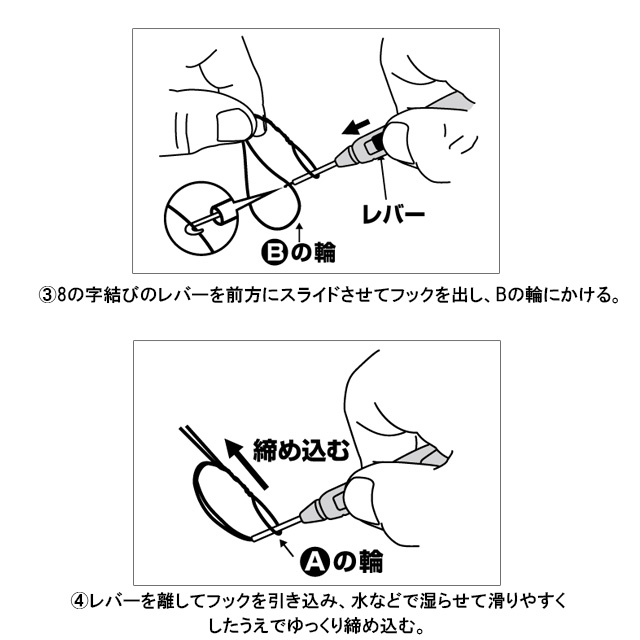 レバー

Bの輪

③8の字結びのレバーを前方にスライドさせてフックを出し、Bの輪にかける。

締め込む

Aの輪

④レバーを離してフックを引き込み、水などで湿らせて滑りやすくしたうえでゆっくり締め込む。