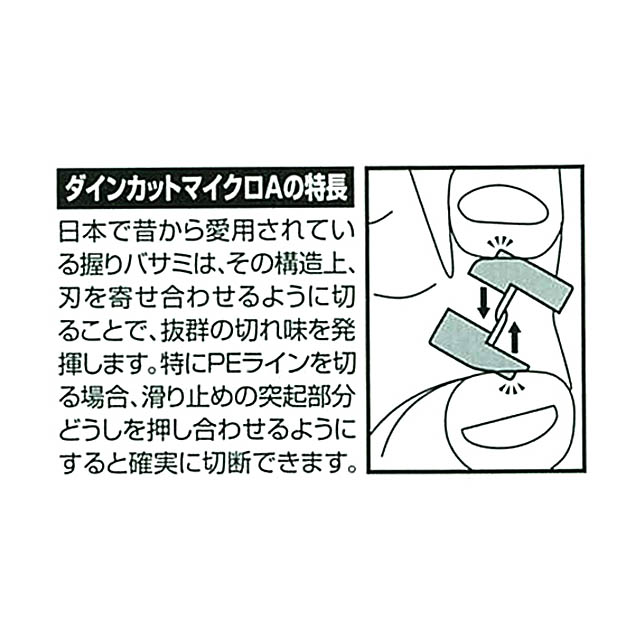 ダインカットマイクロAの特長

日本で昔から愛用されている握りバサミは、その構造上、刃を寄せ合わせるように切ることで、抜群の切れ味を発揮します。特にPEラインを切る場合、滑り止めの突起部分どうしを押し合わせるようにすると確実に切断できます。